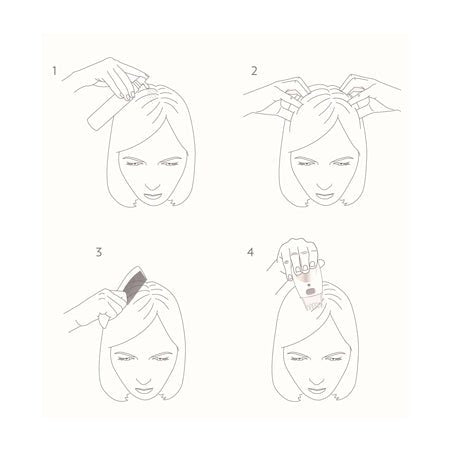 1

2

3

4